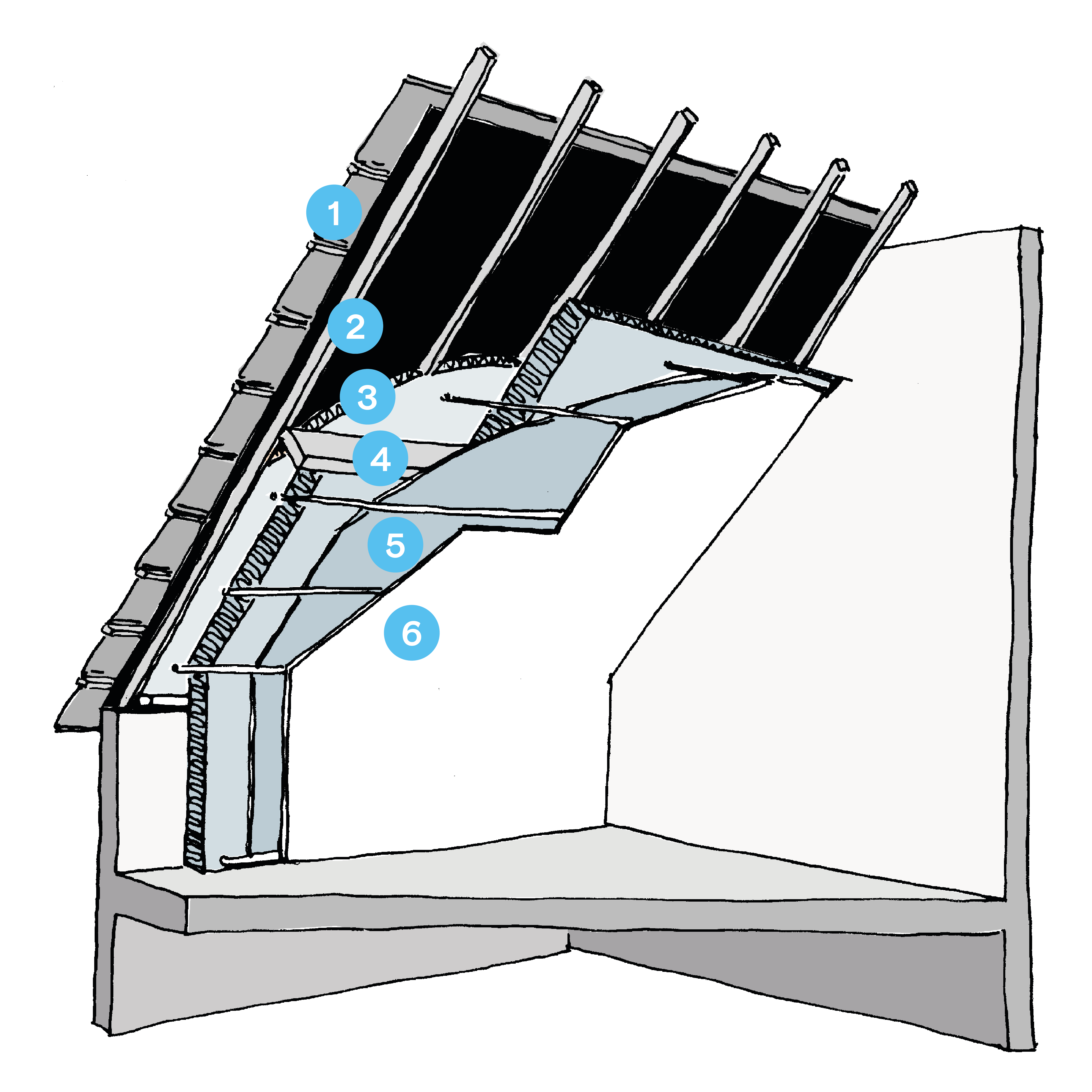 1
2
3
4
5
6