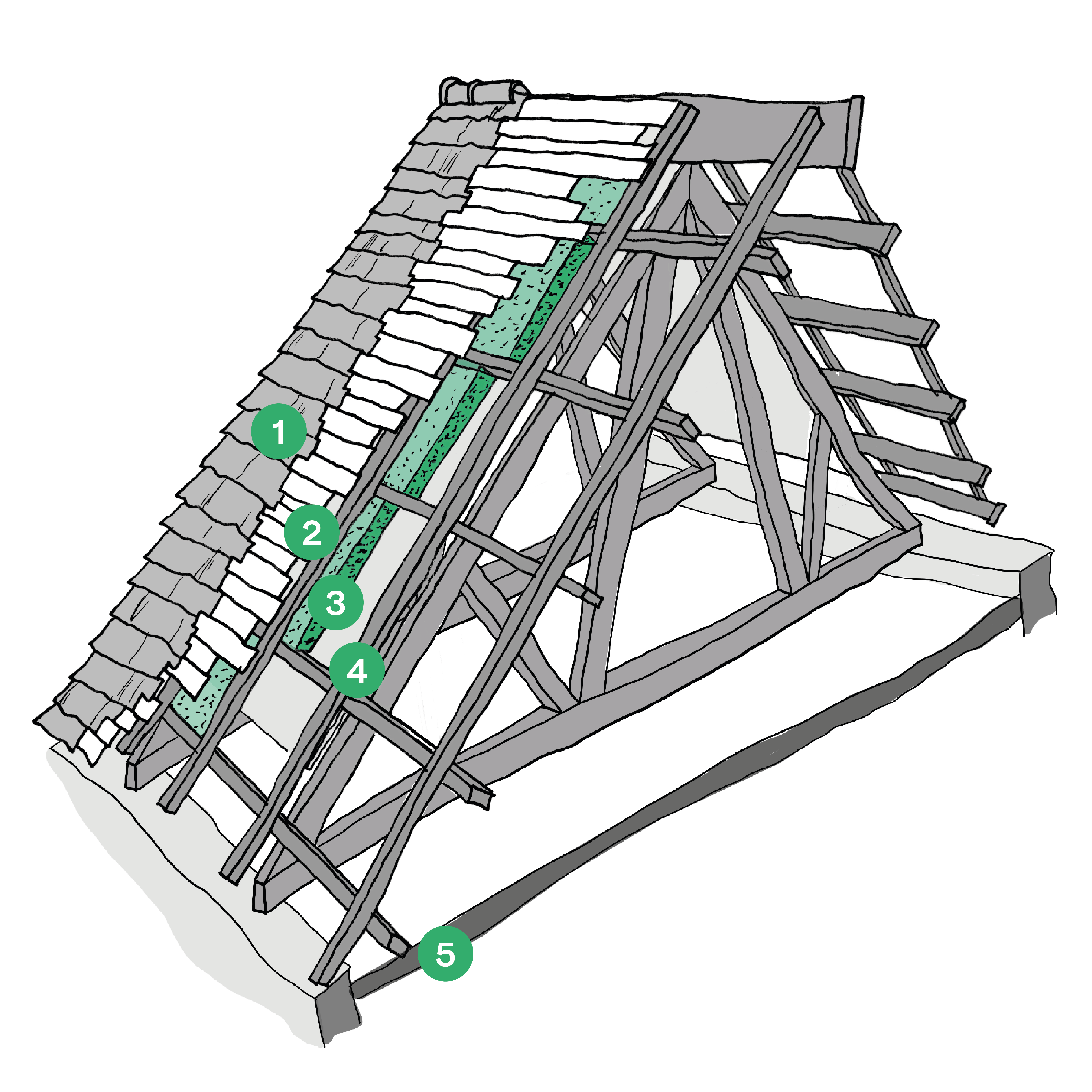 1
2
3
4
5