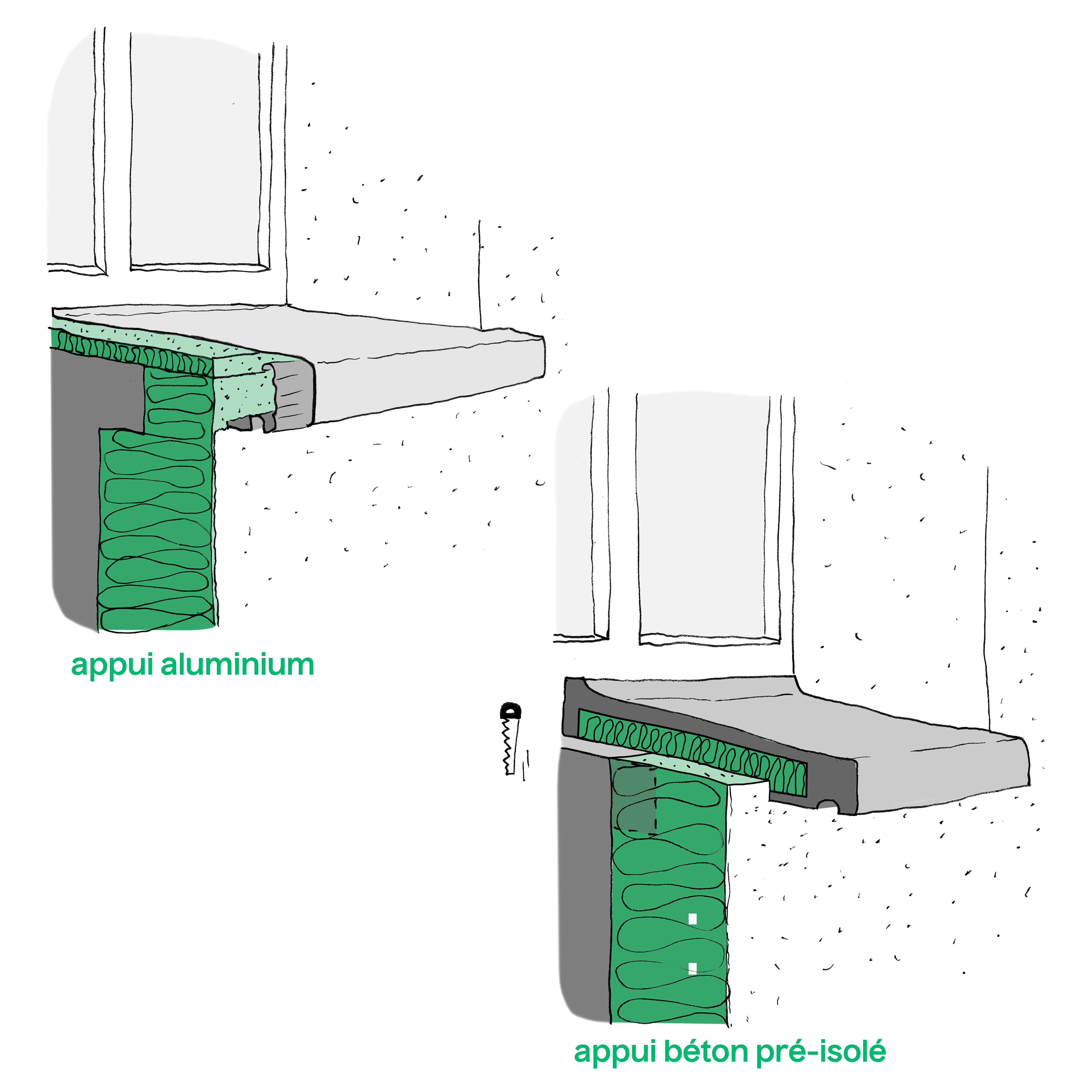 appui aluminium

appui béton pré-isolé