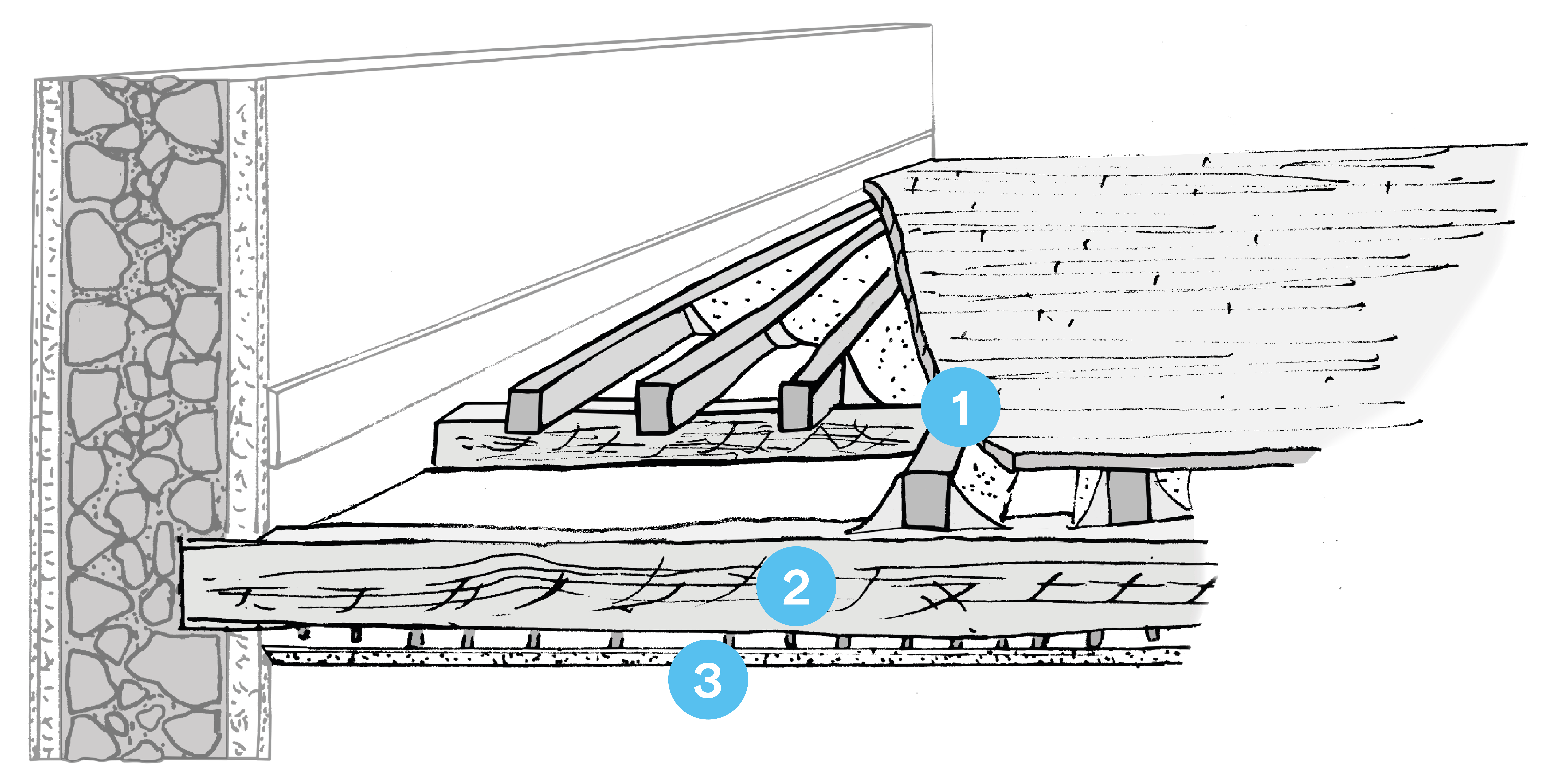 1
2
3